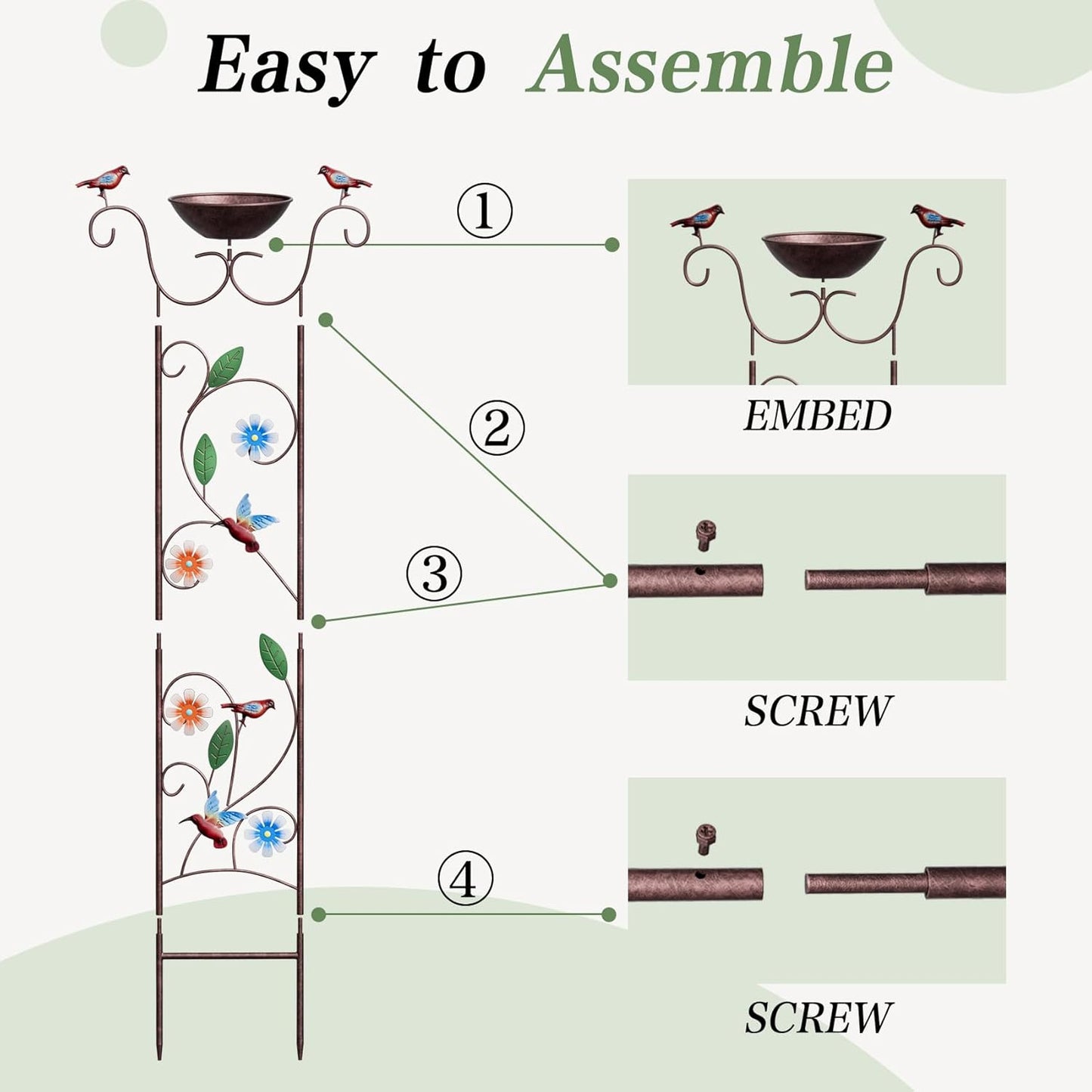 Easy to Assemble

①

EMBED

②

③

SCREW

④

SCREW