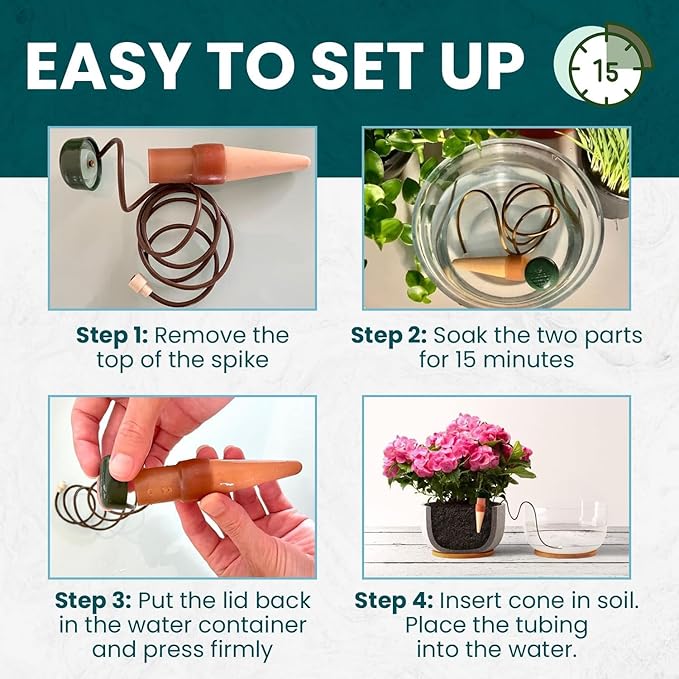 EASY TO SET UP

15

Step 1: Remove the top of the spike

Step 2: Soak the two parts for 15 minutes

Step 3: Put the lid back in the water container and press firmly

Step 4: Insert cone in soil. Place the tubing into the water.