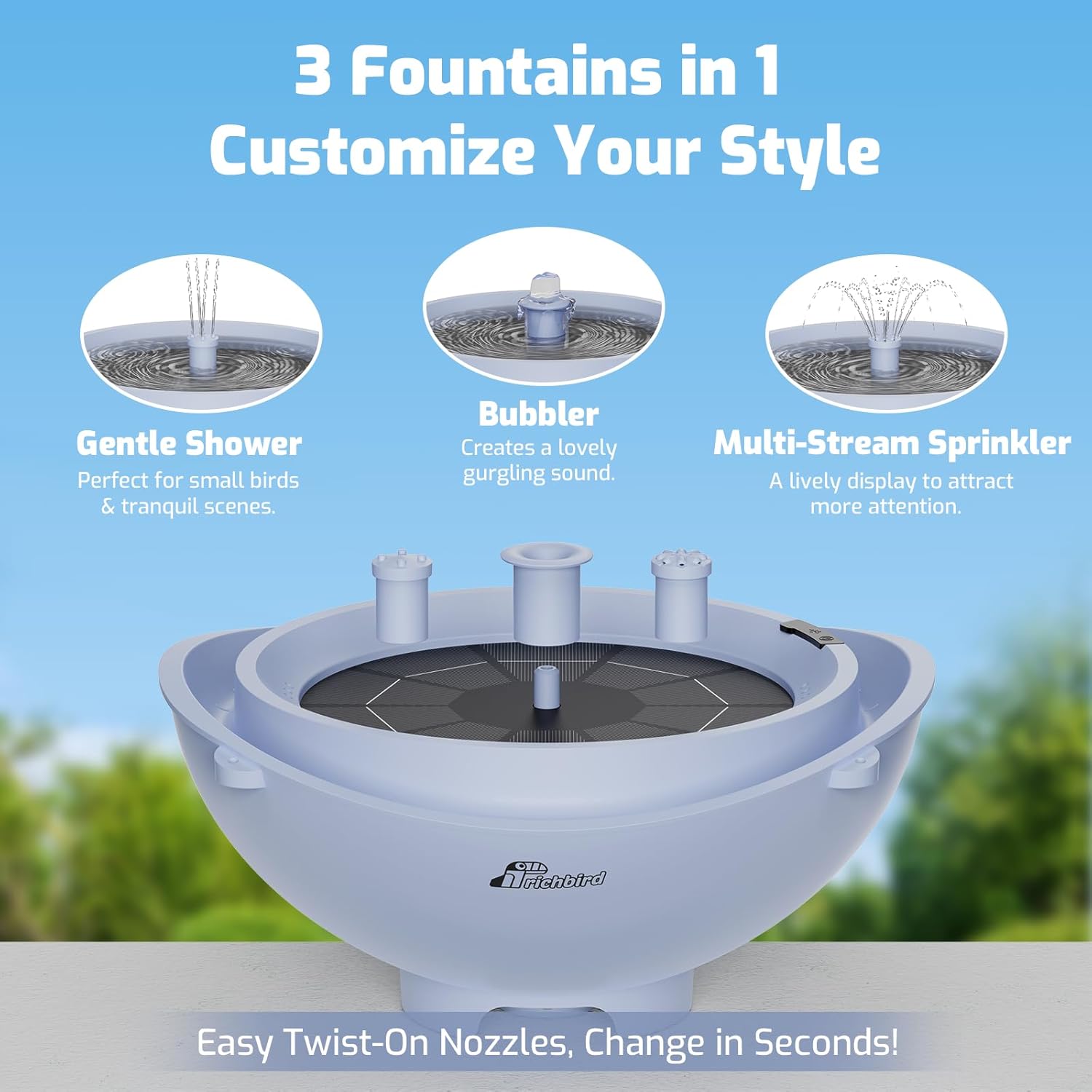 3 Fountains in 1
Customize Your Style

Gentle Shower
Perfect for small birds & tranquil scenes.

Bubbler
Creates a lovely gurgling sound.

Multi-Stream Sprinkler
A lively display to attract more attention.

richbird

Easy Twist-On Nozzles, Change in Seconds!