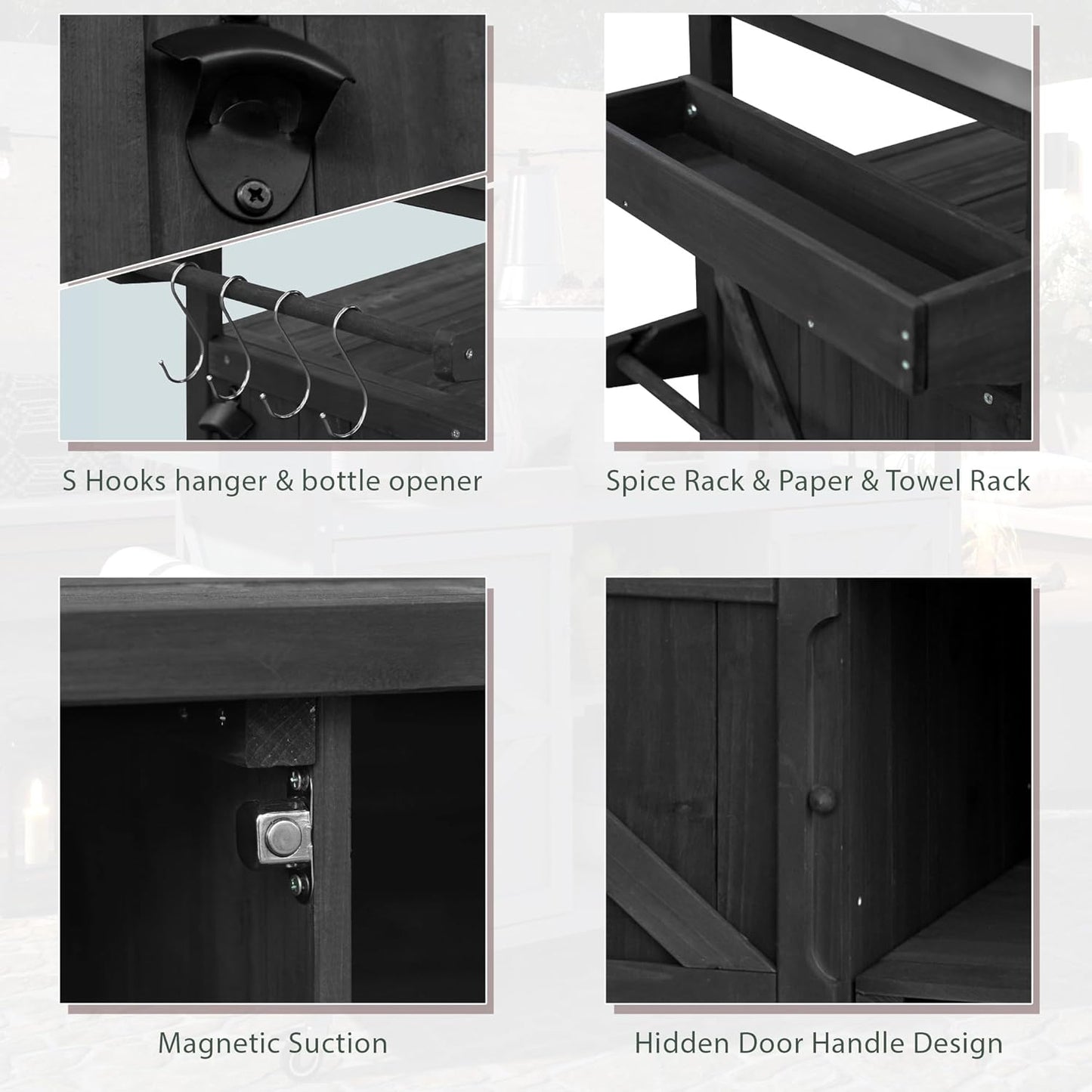 S Hooks hanger & bottle opener

Spice Rack & Paper & Towel Rack

Magnetic Suction

Hidden Door Handle Design