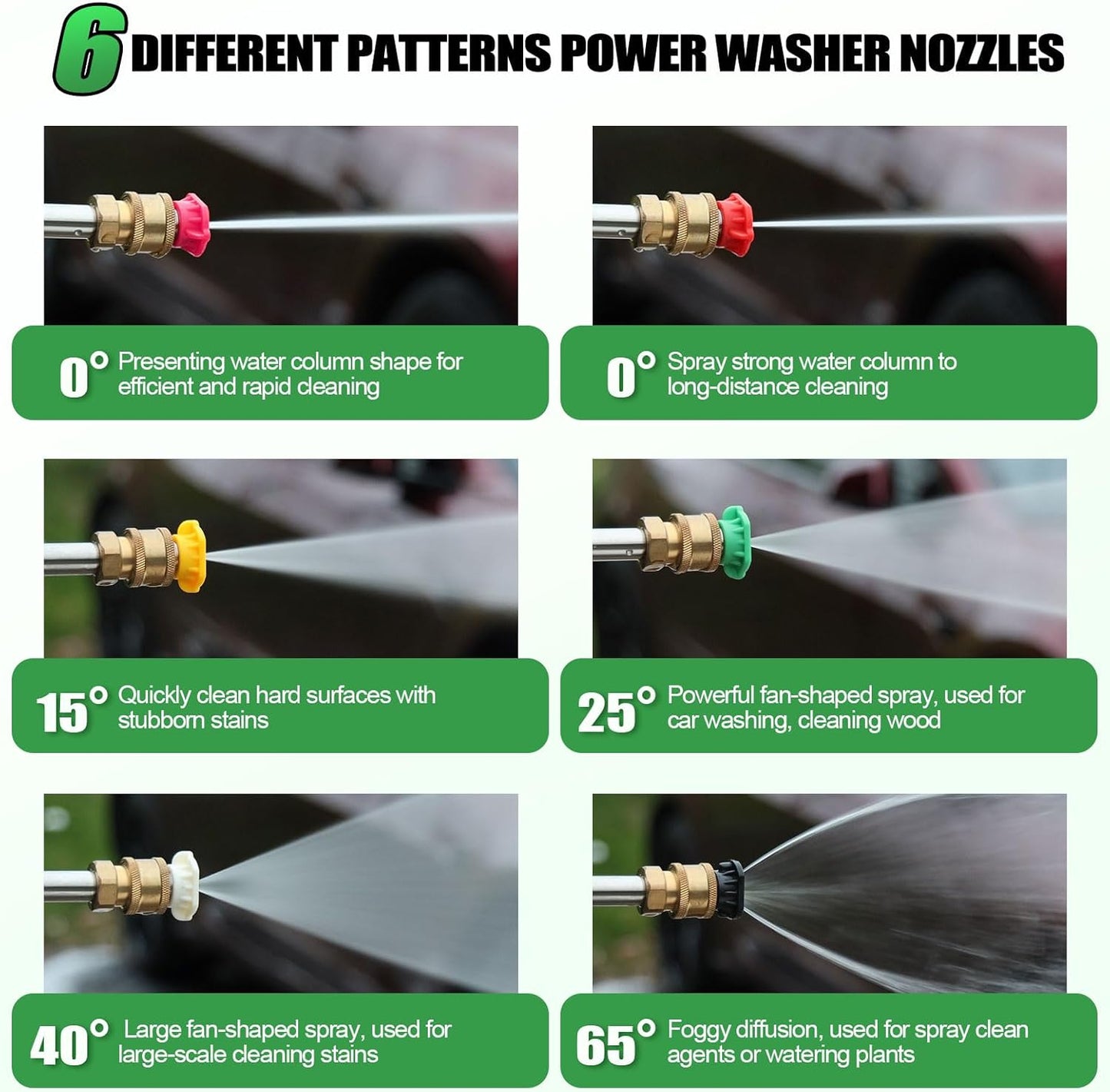 6 DIFFERENT PATTERNS POWER WASHER NOZZLES

0° Presenting water column shape for efficient and rapid cleaning

0° Spray strong water column to long-distance cleaning

15° Quickly clean hard surfaces with stubborn stains

25° Powerful fan-shaped spray, used for car washing, cleaning wood

40° Large fan-shaped spray, used for large-scale cleaning stains

65° Foggy diffusion, used for spray clean agents or watering plants