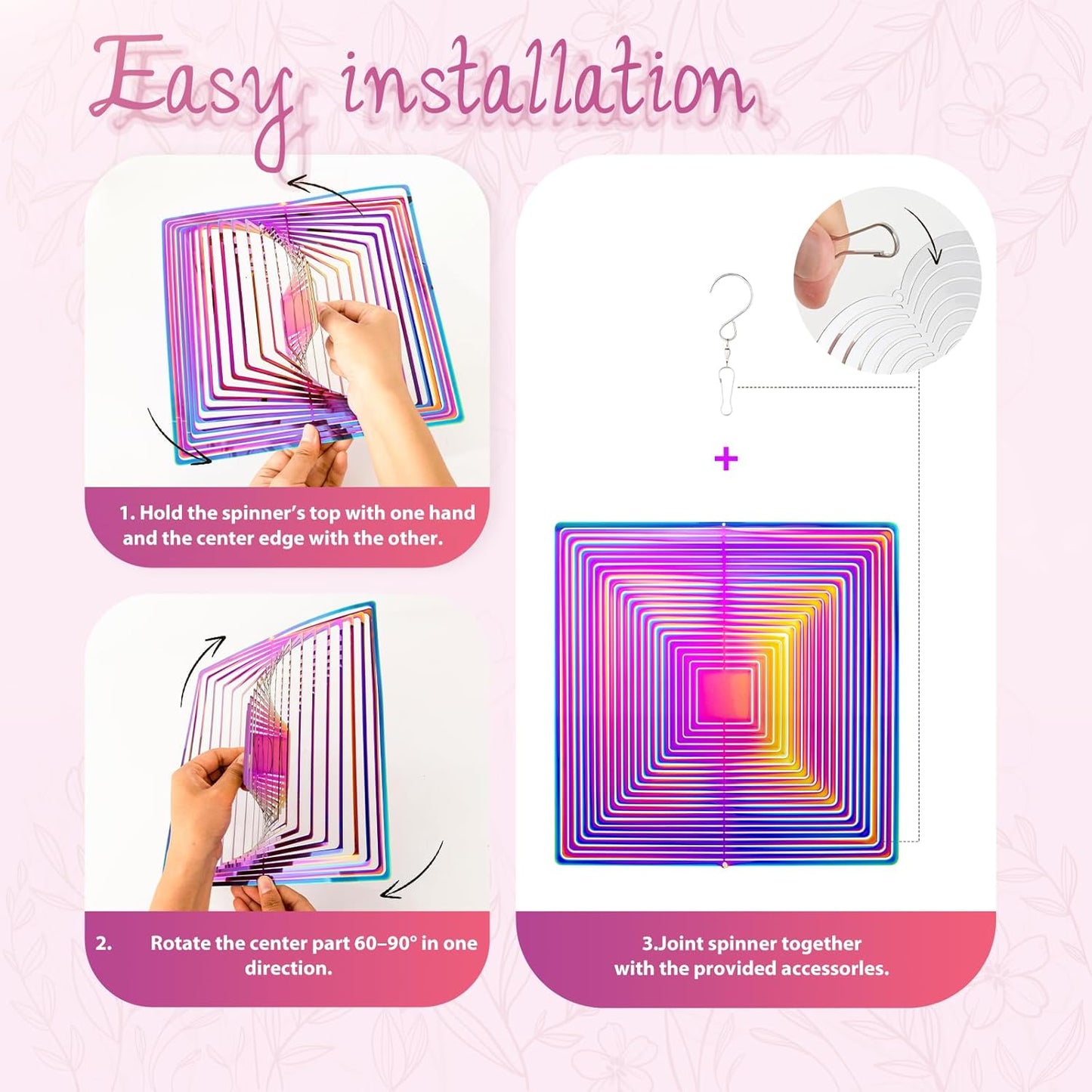 Easy installation

1. Hold the spinner's top with one hand and the center edge with the other.

2. Rotate the center part 60–90° in one direction.

+

3.Joint spinner together with the provided accessorles.