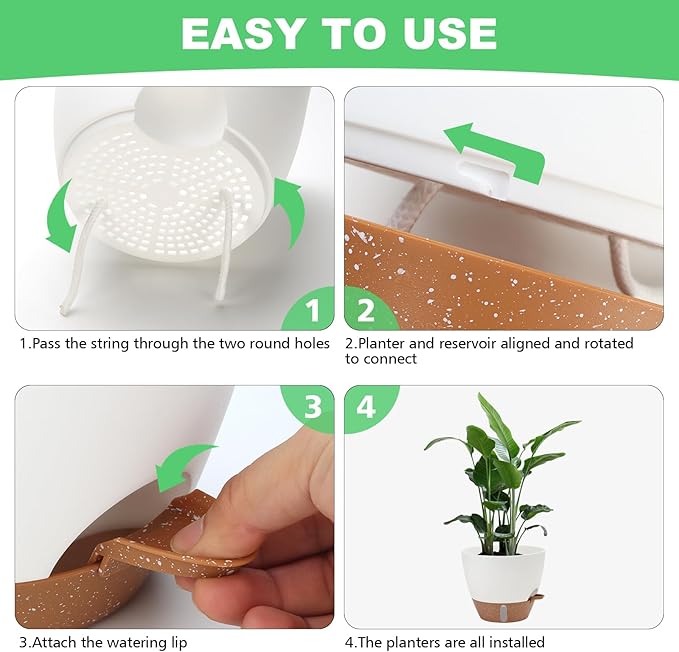 EASY TO USE

1

1.Pass the string through the two round holes

2

2.Planter and reservoir aligned and rotated to connect

3

3.Attach the watering lip

4

4.The planters are all installed