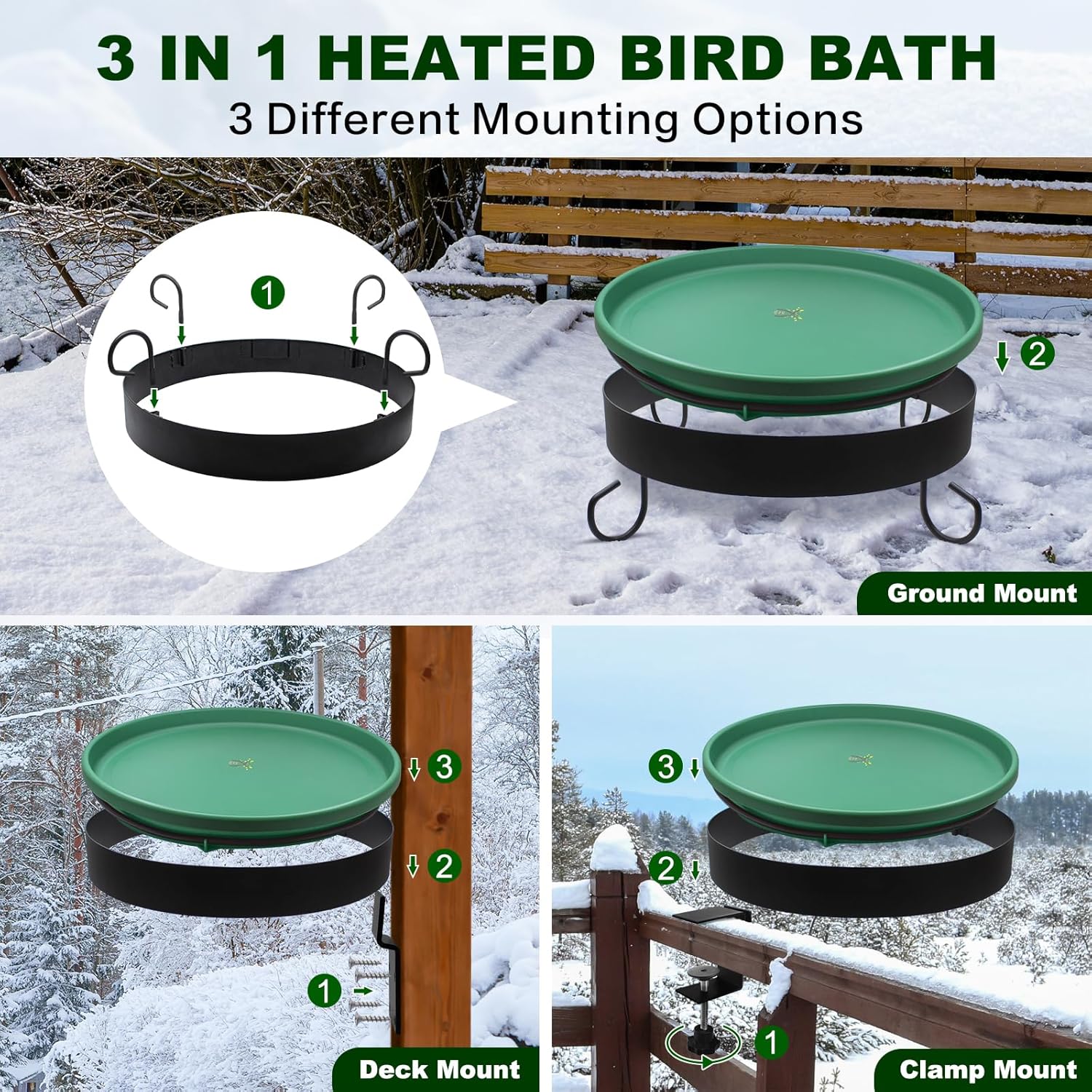 3 IN 1 HEATED BIRD BATH
3 Different Mounting Options

1

2

Ground Mount

3

2

1

Deck Mount

3

2

1

Clamp Mount