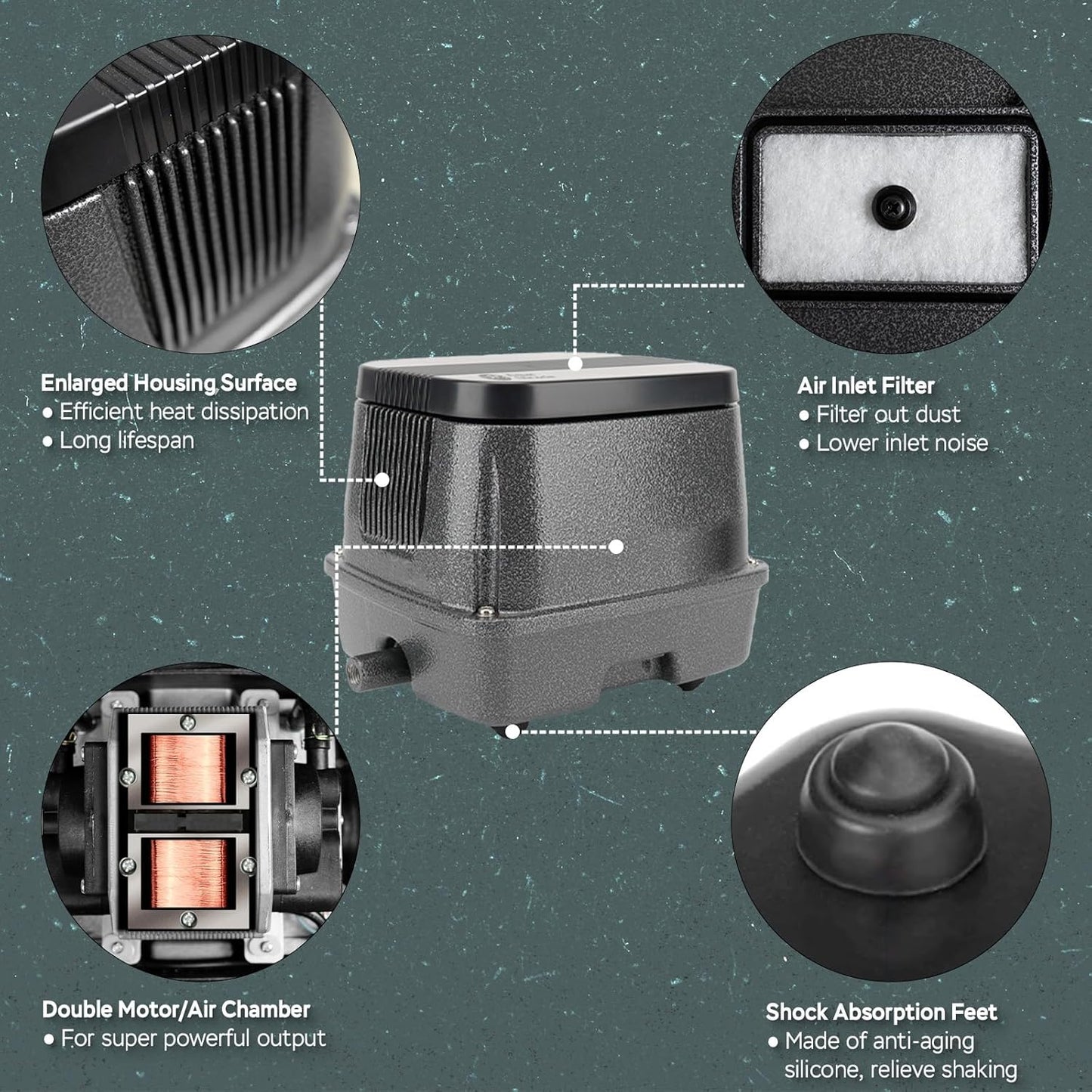 Enlarged Housing Surface
● Efficient heat dissipation
● Long lifespan

Air Inlet Filter
● Filter out dust
● Lower inlet noise

Double Motor/Air Chamber
● For super powerful output

Shock Absorption Feet
● Made of anti-aging silicone, relieve shaking