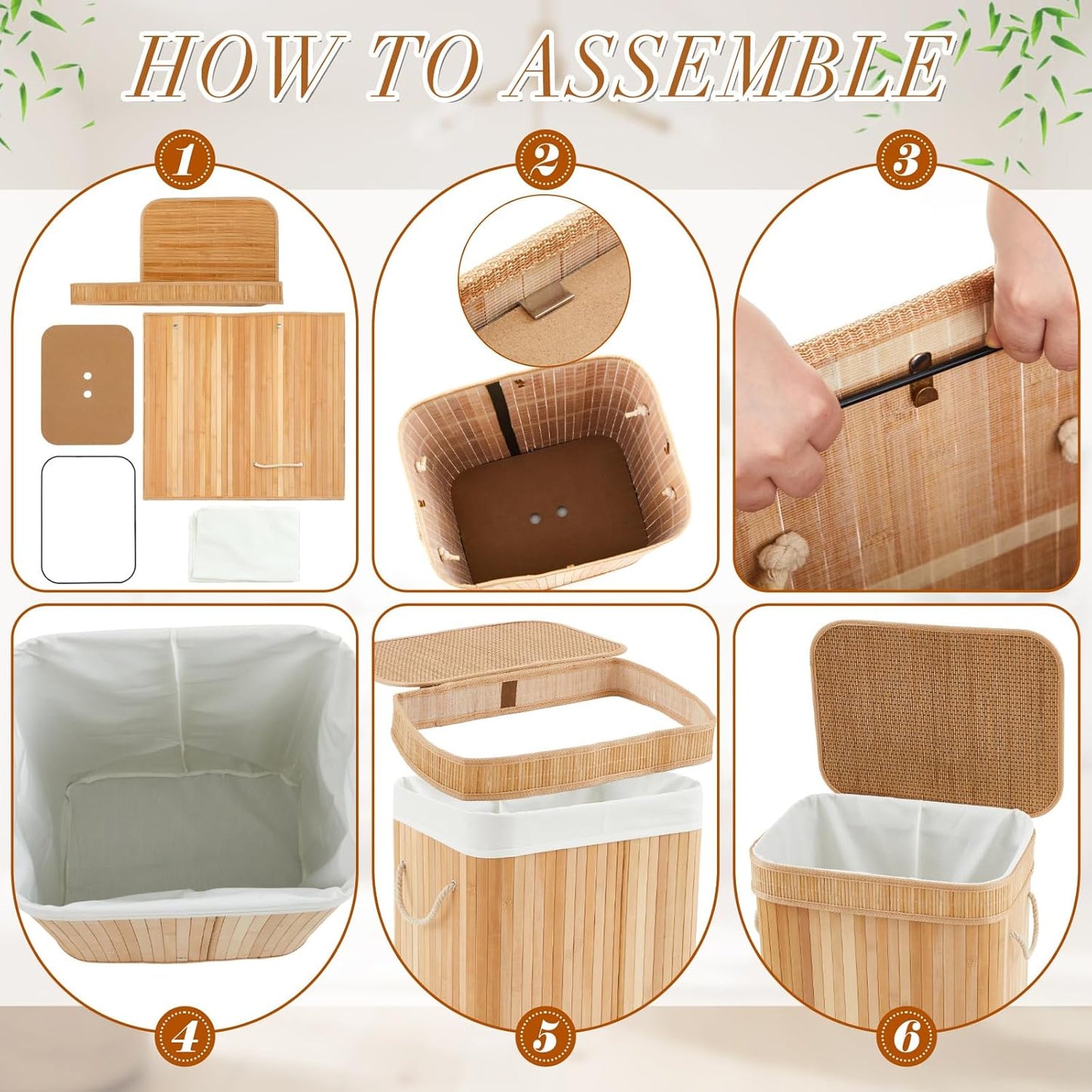 HOW TO ASSEMBLE

1

2

3

4

5

6