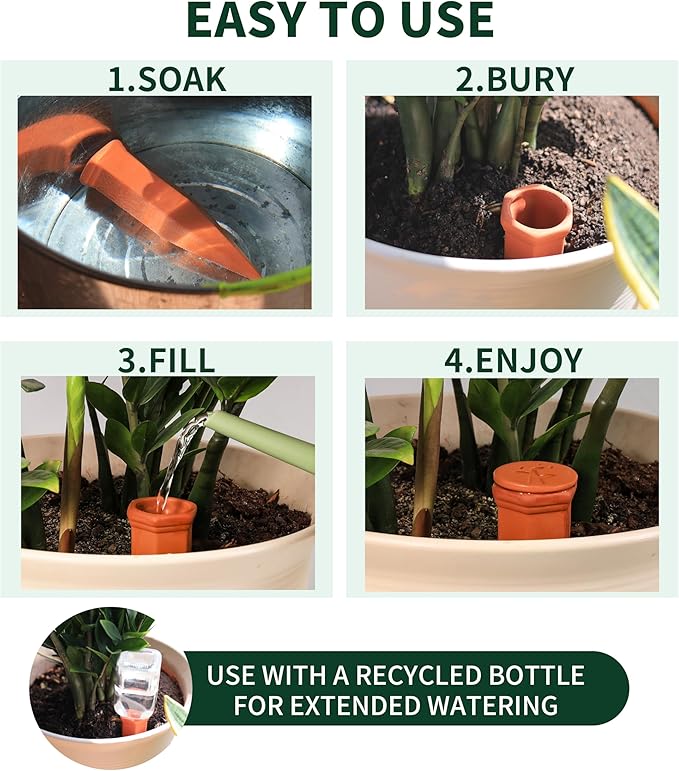 EASY TO USE

1.SOAK

2.BURY

3.FILL

4.ENJOY

USE WITH A RECYCLED BOTTLE FOR EXTENDED WATERING