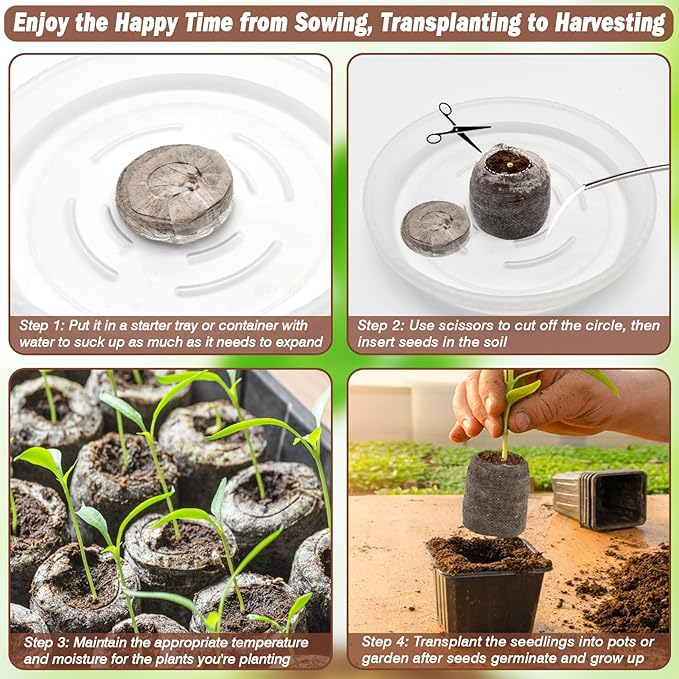 Enjoy the Happy Time from Sowing, Transplanting to Harvesting

Step 1: Put it in a starter tray or container with water to suck up as much as it needs to expand

Step 2: Use scissors to cut off the circle, then insert seeds in the soil

Step 3: Maintain the appropriate temperature and moisture for the plants you're planting

Step 4: Transplant the seedlings into pots or garden after seeds germinate and grow up