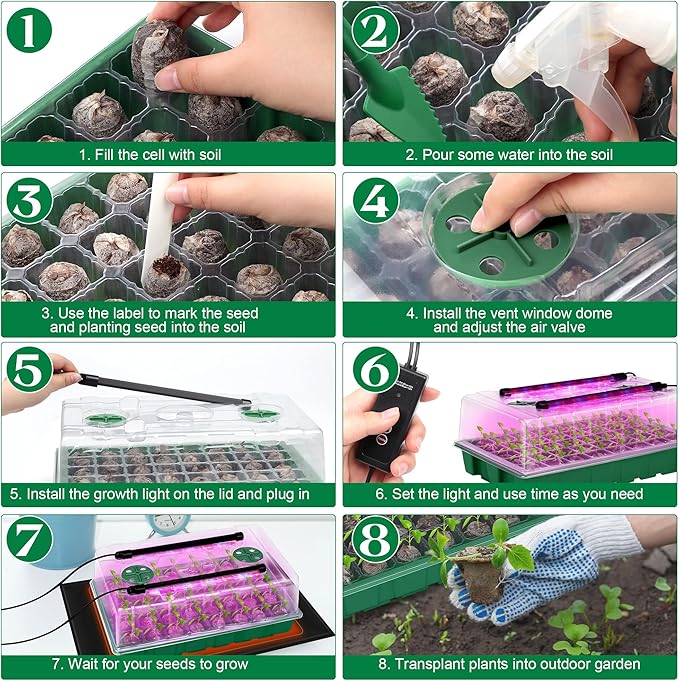 1

1. Fill the cell with soil

2

2. Pour some water into the soil

3

3. Use the label to mark the seed and planting seed into the soil

4

4. Install the vent window dome and adjust the air valve

5

5. Install the growth light on the lid and plug in

6

6. Set the light and use time as you need

7

7. Wait for your seeds to grow

8

8. Transplant plants into outdoor garden