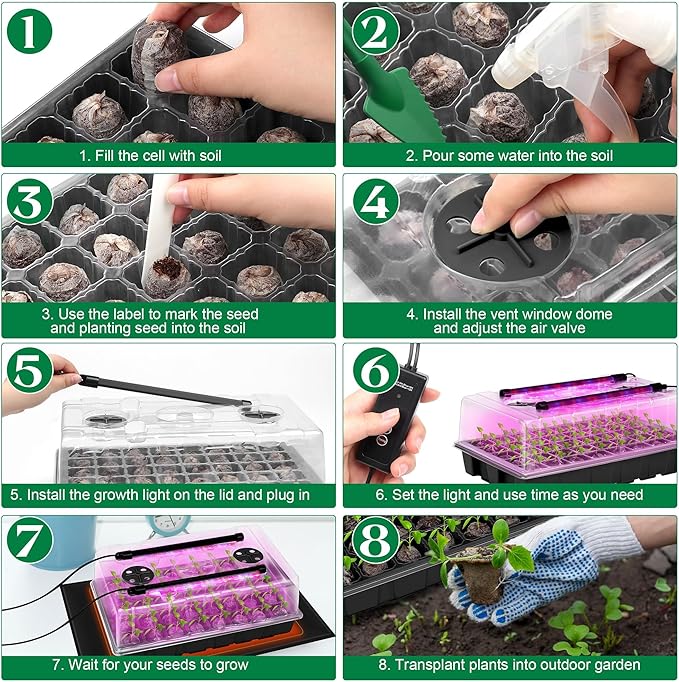 1
1. Fill the cell with soil

2
2. Pour some water into the soil

3
3. Use the label to mark the seed and planting seed into the soil

4
4. Install the vent window dome and adjust the air valve

5
5. Install the growth light on the lid and plug in

6
6. Set the light and use time as you need

7
7. Wait for your seeds to grow

8
8. Transplant plants into outdoor garden