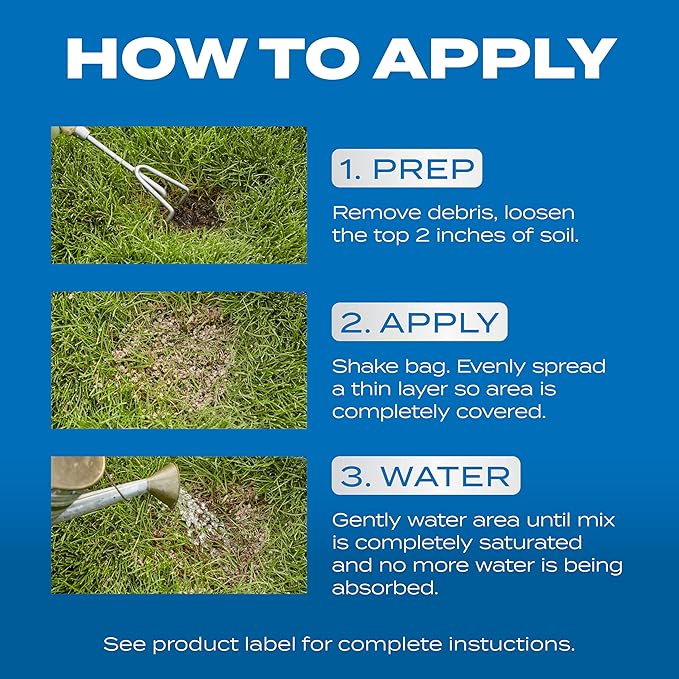 HOW TO APPLY

1. PREP

Remove debris, loosen the top 2 inches of soil.

2. APPLY

Shake bag. Evenly spread a thin layer so area is completely covered.

3. WATER

Gently water area until mix is completely saturated and no more water is being absorbed.

See product label for complete instuctions.